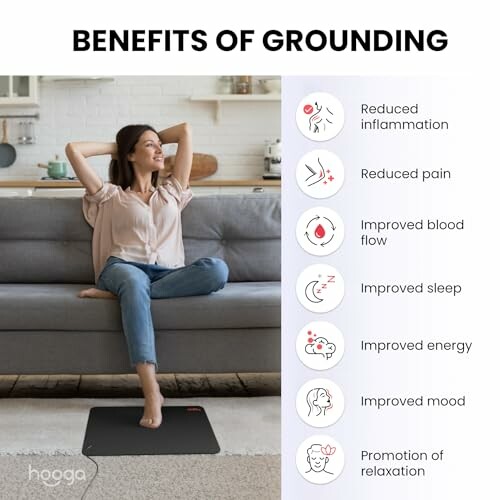 BENEFITS OF GROUNDING

Reduced inflammation

Reduced pain

Improved blood flow

Improved sleep

Improved energy

Improved mood

Promotion of relaxation

hooga