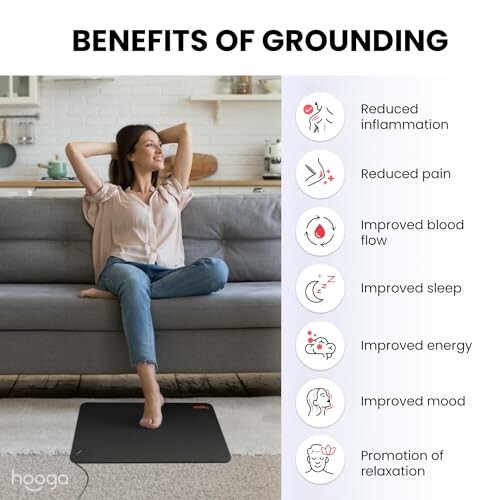 BENEFITS OF GROUNDING

Reduced inflammation

Reduced pain

Improved blood flow

Improved sleep

Improved energy

Improved mood

Promotion of relaxation

hooga